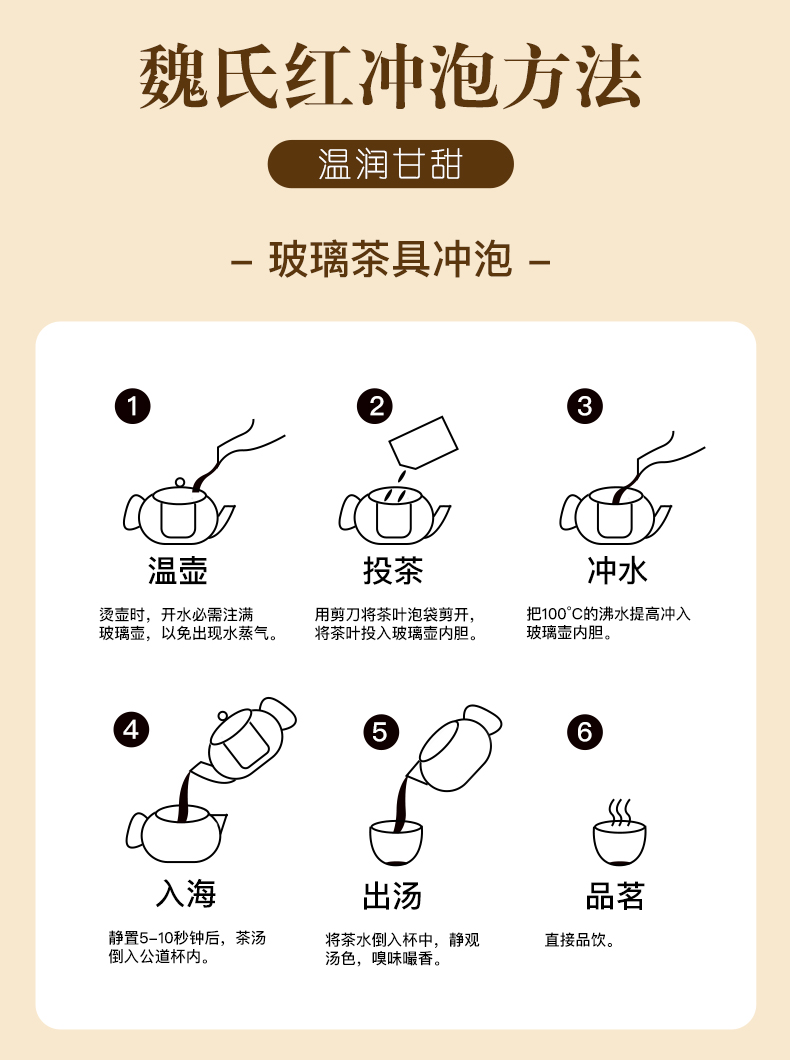 魏氏红冲泡方法

温润甘甜

– 玻璃茶具冲泡 –

1

温壶

烫壶时，开水必需注满玻璃壶，以免出现水蒸气。

2

投茶

用剪刀将茶叶泡袋剪开，将茶叶投入玻璃壶内胆。

3

冲水

把100°C的沸水提高冲入玻璃壶内胆。

4

入海

静置5-10秒钟后，茶汤倒入公道杯内。

5

出汤

将茶水倒入杯中，静观汤色，嗅味啜香。

6

品茗

直接品饮。